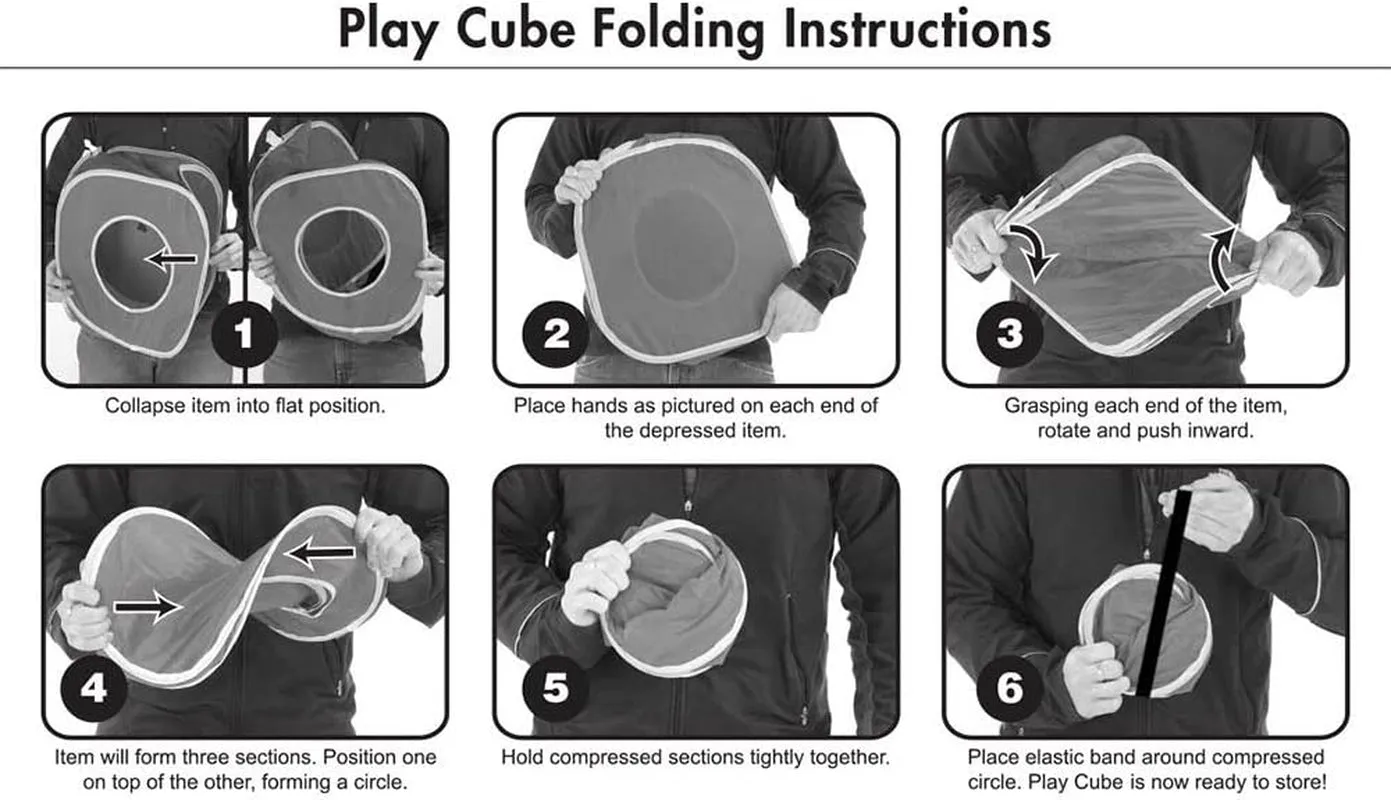 Play Cube Folding Instructions

1

Collapse item into flat position.

2

Place hands as pictured on each end of the depressed item.

3

Grasping each end of the item, rotate and push inward.

4

Item will form three sections. Position one on top of the other, forming a circle.

5

Hold compressed sections tightly together.

6

Place elastic band around compressed circle. Play Cube is now ready to store!